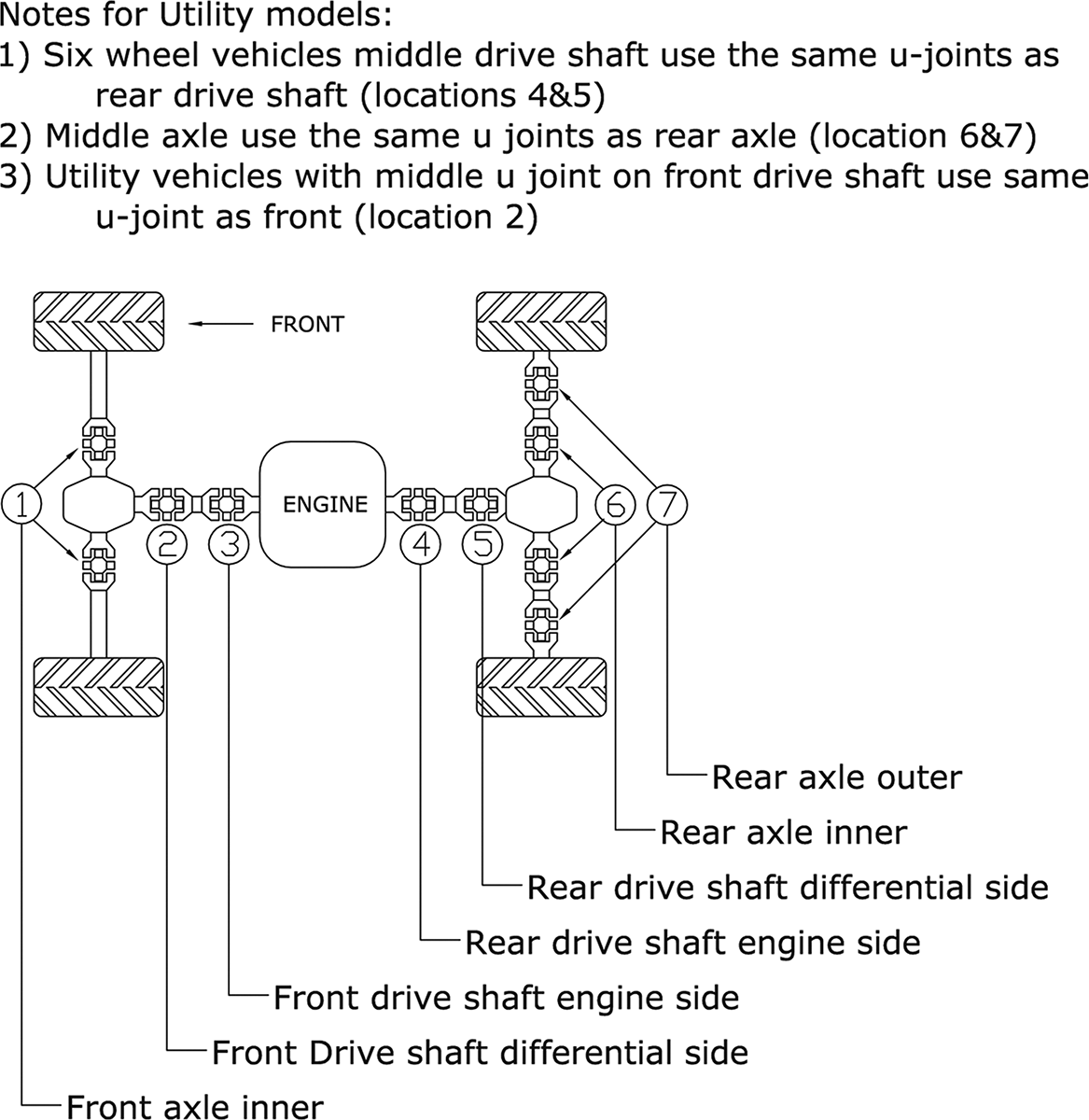 Notes for Utility models:
1) Six wheel vehicles middle drive shaft use the same u-joints as rear drive shaft (locations 4&5)
2) Middle axle use the same u joints as rear axle (location 6&7)
3) Utility vehicles with middle u joint on front drive shaft use same u-joint as front (location 2)

FRONT

ENGINE

1
2
3
4
5
6
7

Rear axle outer
Rear axle inner
Rear drive shaft differential side
Rear drive shaft engine side
Front drive shaft engine side
Front Drive shaft differential side
Front axle inner