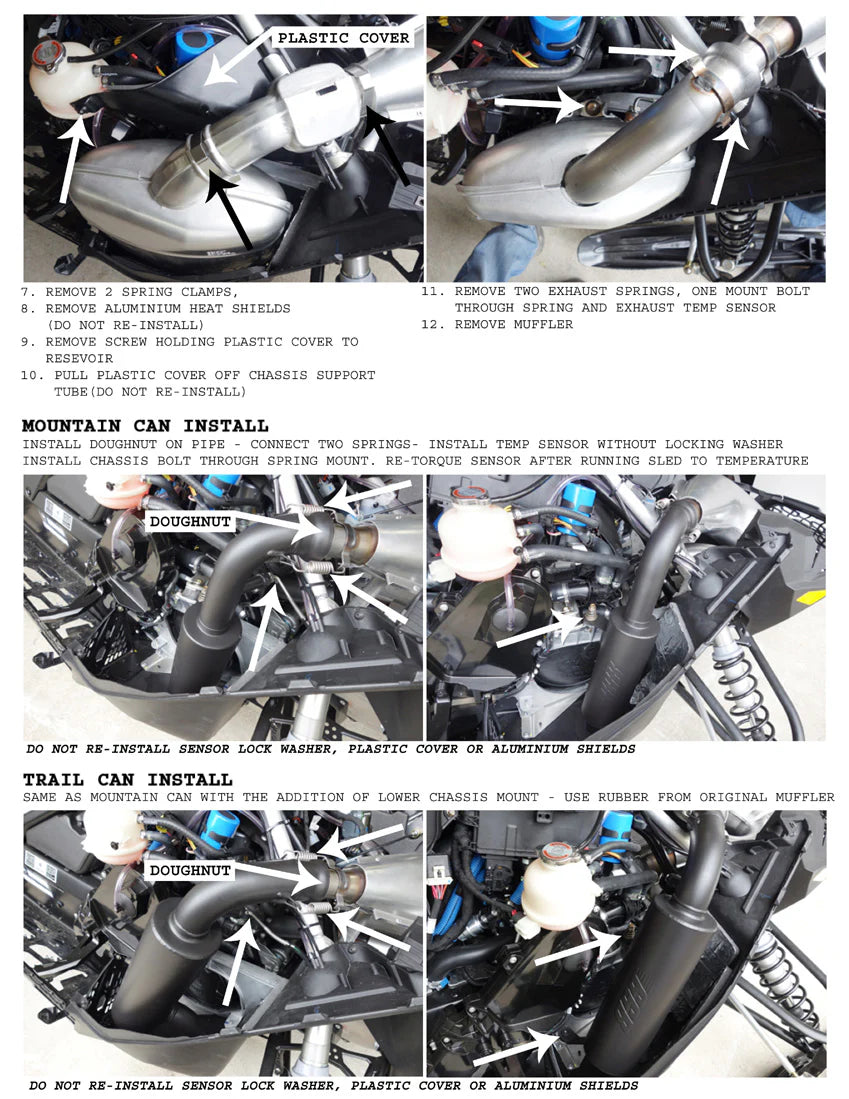 PLASTIC COVER

7. REMOVE 2 SPRING CLAMPS,
8. REMOVE ALUMINIUM HEAT SHIELDS (DO NOT RE-INSTALL)
9. REMOVE SCREW HOLDING PLASTIC COVER TO RESEVOIR
10. PULL PLASTIC COVER OFF CHASSIS SUPPORT TUBE(DO NOT RE-INSTALL)

11. REMOVE TWO EXHAUST SPRINGS, ONE MOUNT BOLT THROUGH SPRING AND EXHAUST TEMP SENSOR
12. REMOVE MUFFLER

MOUNTAIN CAN INSTALL
INSTALL DOUGHNUT ON PIPE - CONNECT TWO SPRINGS- INSTALL TEMP SENSOR WITHOUT LOCKING WASHER
INSTALL CHASSIS BOLT THROUGH SPRING MOUNT. RE-TORQUE SENSOR AFTER RUNNING SLED TO TEMPERATURE

DOUGHNUT

DO NOT RE-INSTALL SENSOR LOCK WASHER, PLASTIC COVER OR ALUMINIUM SHIELDS

TRAIL CAN INSTALL
SAME AS MOUNTAIN CAN WITH THE ADDITION OF LOWER CHASSIS MOUNT - USE RUBBER FROM ORIGINAL MUFFLER

DOUGHNUT

DO NOT RE-INSTALL SENSOR LOCK WASHER, PLASTIC COVER OR ALUMINIUM SHIELDS