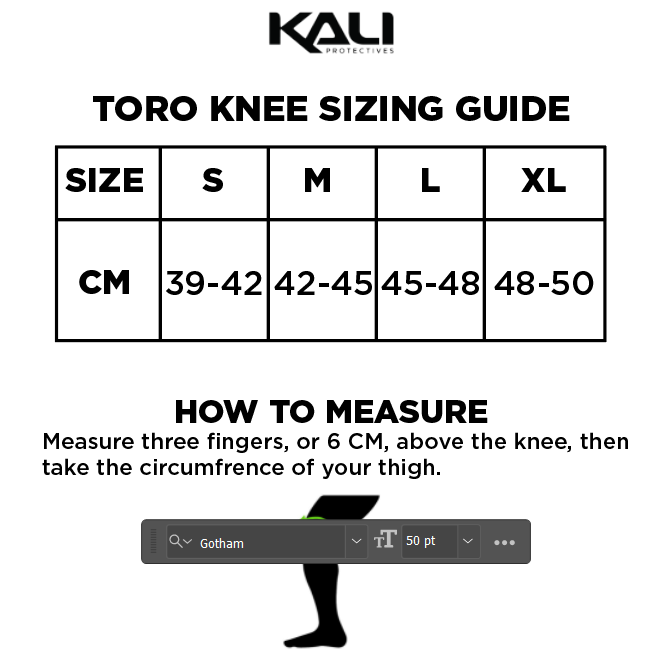 KALI
PROTECTIVES

TORO KNEE SIZING GUIDE

| SIZE | S | M | L | XL |
|---|---|---|---|---|
| CM | 39-42 | 42-45 | 45-48 | 48-50 |

HOW TO MEASURE
Measure three fingers, or 6 CM, above the knee, then take the circumfrence of your thigh.

Gotham
50 pt