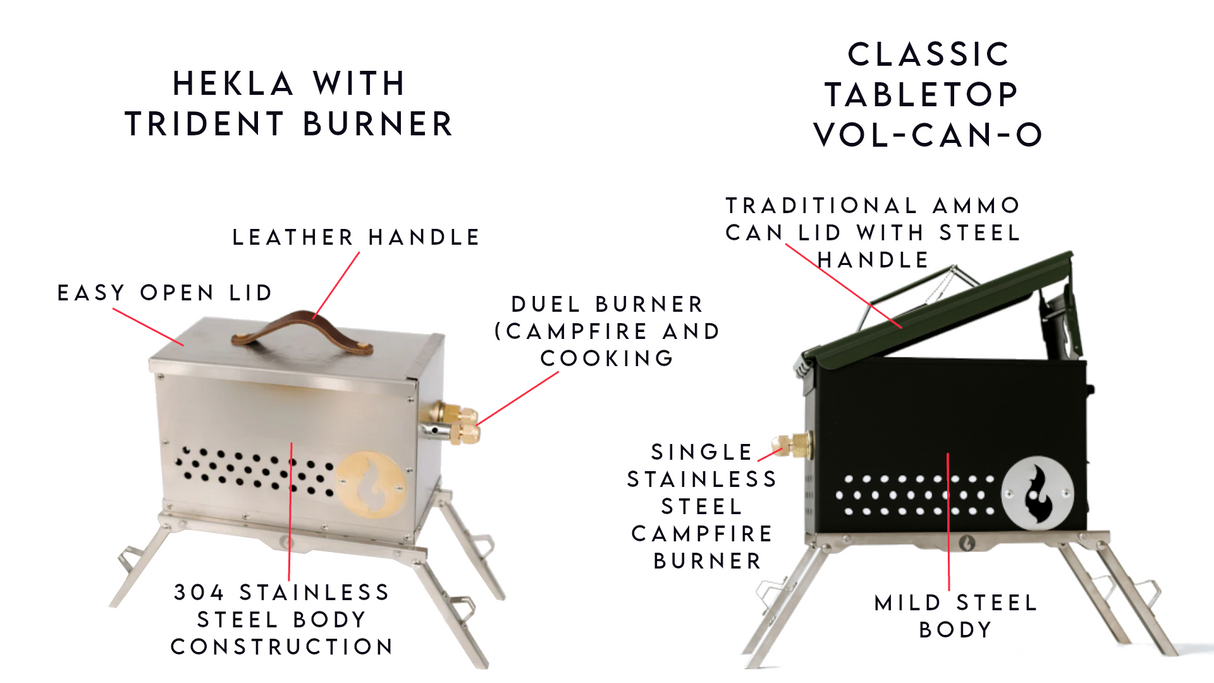 HEKLA WITH TRIDENT BURNER

LEATHER HANDLE

EASY OPEN LID

DUEL BURNER (CAMPFIRE AND COOKING

304 STAINLESS STEEL BODY CONSTRUCTION

CLASSIC TABLETOP VOL-CAN-O

TRADITIONAL AMMO CAN LID WITH STEEL HANDLE

SINGLE STAINLESS STEEL CAMPFIRE BURNER

MILD STEEL BODY