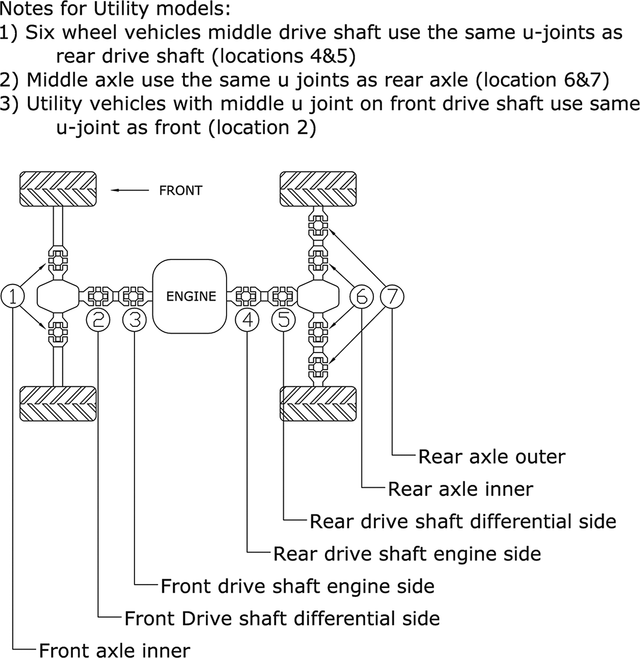 Notes for Utility models:
1) Six wheel vehicles middle drive shaft use the same u-joints as rear drive shaft (locations 4&5)
2) Middle axle use the same u joints as rear axle (location 6&7)
3) Utility vehicles with middle u joint on front drive shaft use same u-joint as front (location 2)

FRONT

ENGINE

1
2
3
4
5
6
7

Rear axle outer
Rear axle inner
Rear drive shaft differential side
Rear drive shaft engine side
Front drive shaft engine side
Front Drive shaft differential side
Front axle inner