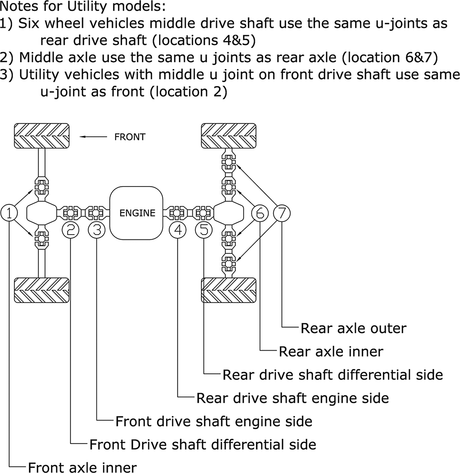 Notes for Utility models:
1) Six wheel vehicles middle drive shaft use the same u-joints as rear drive shaft (locations 4&5)
2) Middle axle use the same u joints as rear axle (location 6&7)
3) Utility vehicles with middle u joint on front drive shaft use same u-joint as front (location 2)

FRONT

ENGINE

1

2

3

4

5

6

7

Rear axle outer

Rear axle inner

Rear drive shaft differential side

Rear drive shaft engine side

Front drive shaft engine side

Front Drive shaft differential side

Front axle inner